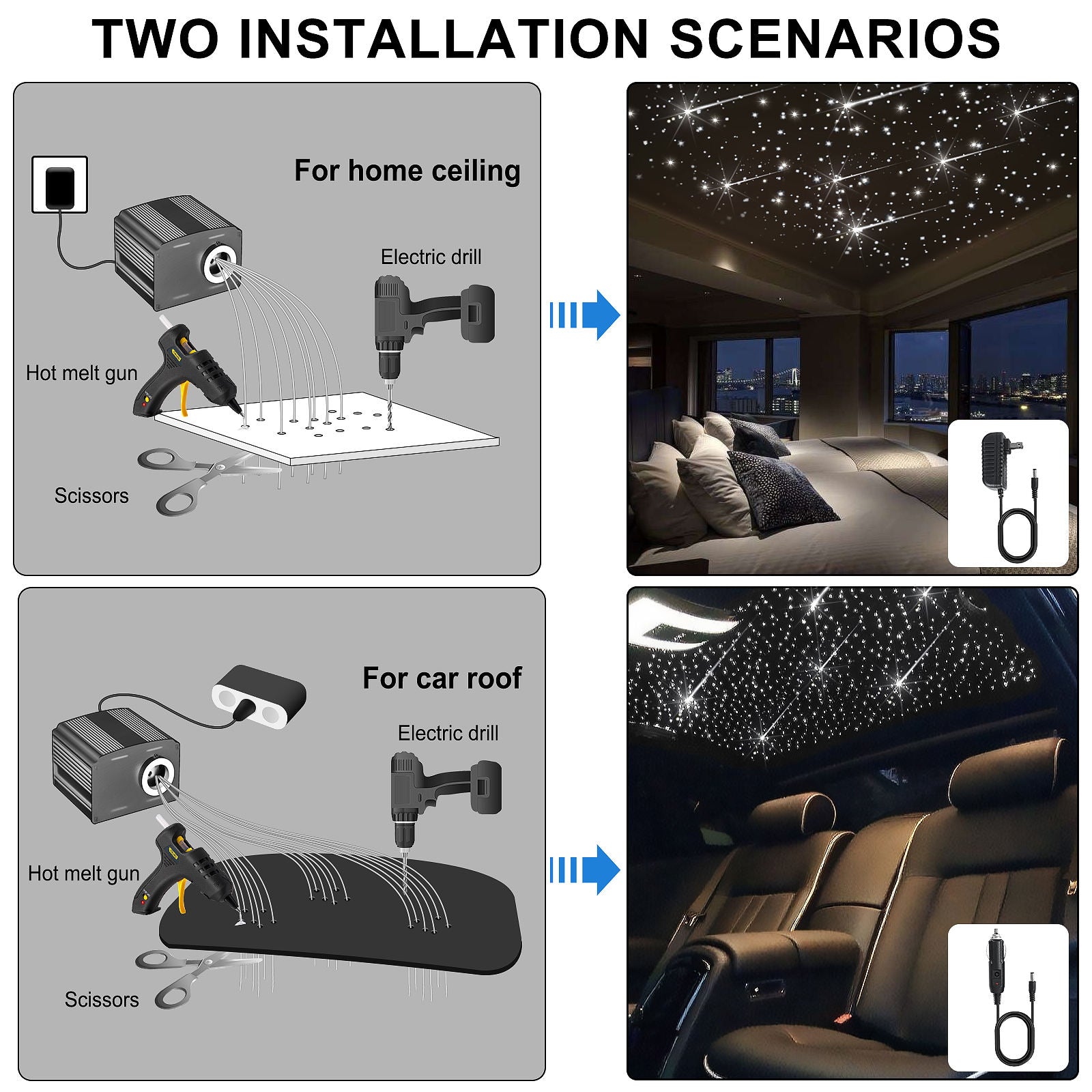 TWO INSTALLATION SCENARIOS

For home ceiling

Electric drill

Hot melt gun

Scissors

For car roof

Electric drill

Hot melt gun

Scissors